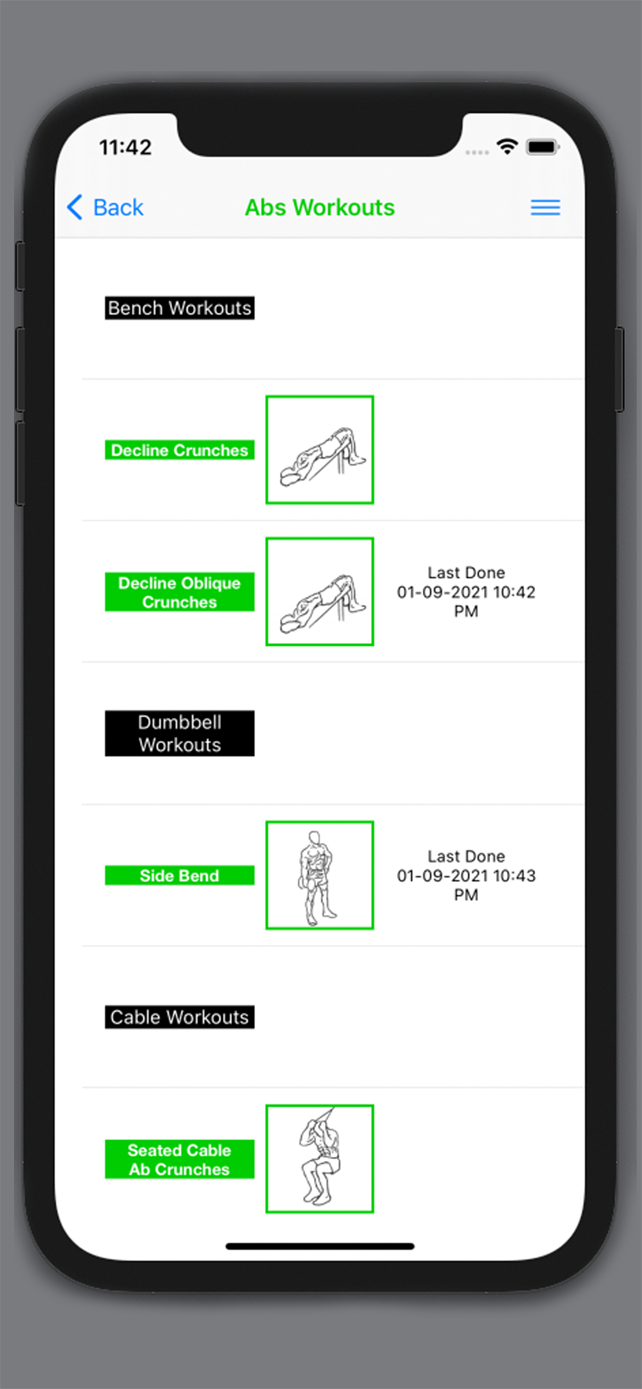 11:42

Back
Abs Workouts

Bench Workouts

Decline Crunches

Decline Oblique Crunches
Last Done 01-09-2021 10:42 PM

Dumbbell Workouts

Side Bend
Last Done 01-09-2021 10:43 PM

Cable Workouts

Seated Cable Ab Crunches